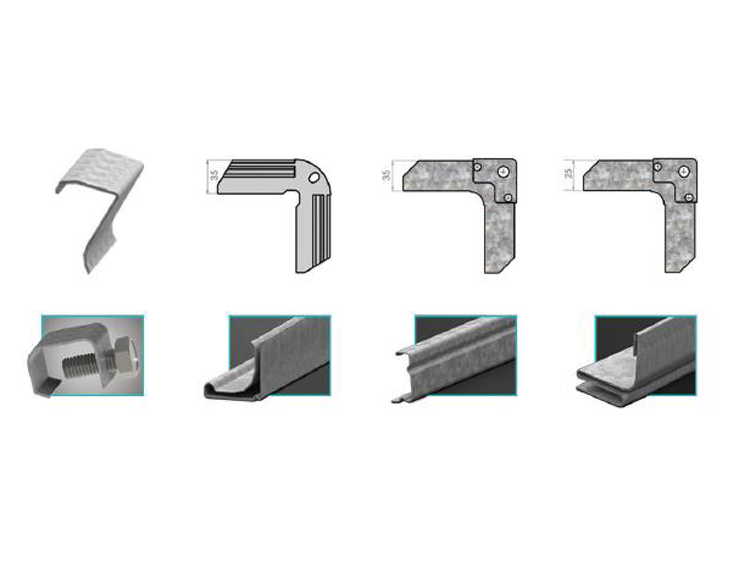 35

35

25