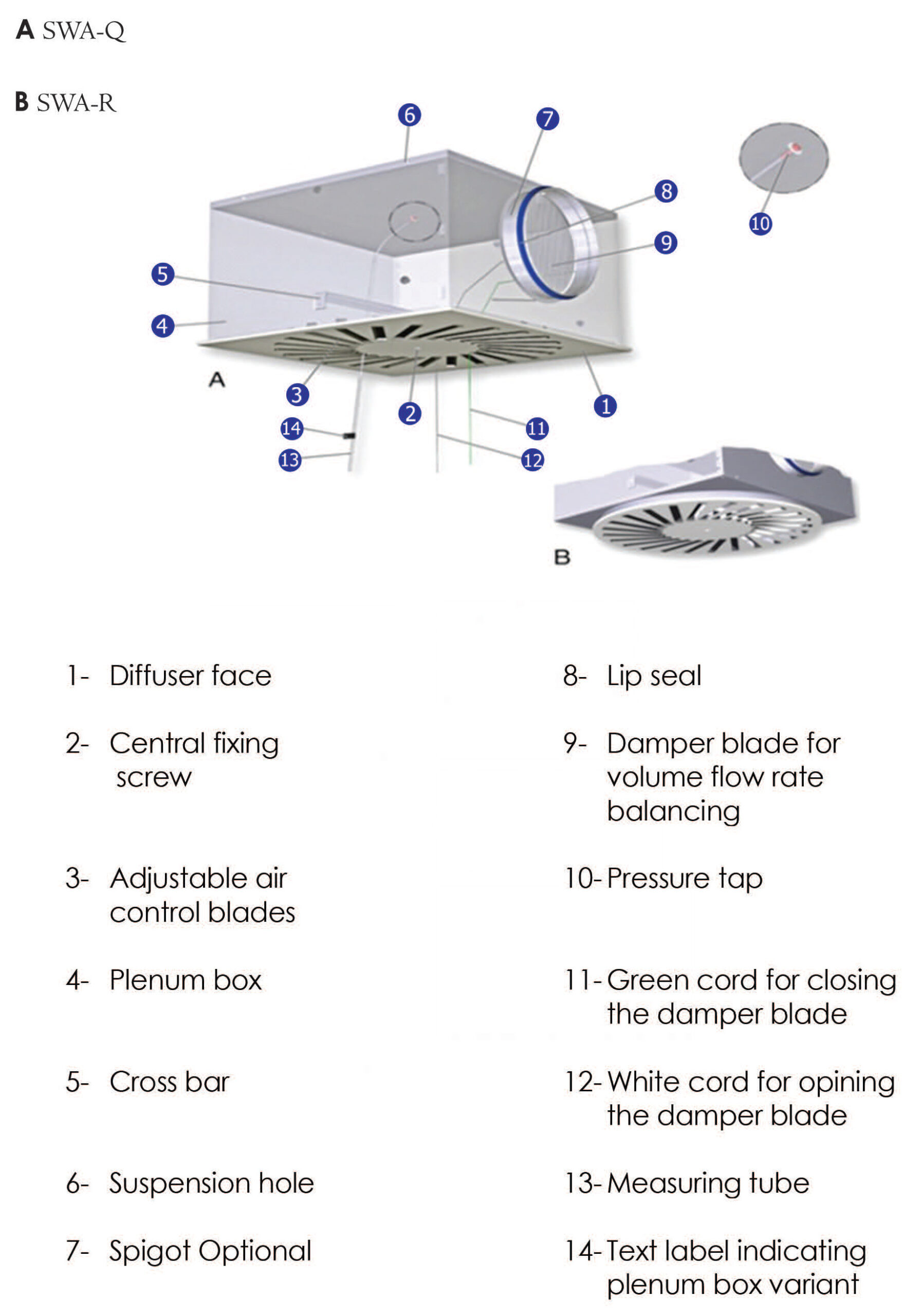 A SWA-Q

B SWA-R

6 7 8 9 10 5 4 A 3 2 1 14 13 11 12 B

1- Diffuser face

2- Central fixing screw

3- Adjustable air control blades

4- Plenum box

5- Cross bar

6- Suspension hole

7- Spigot Optional

8- Lip seal

9- Damper blade for volume flow rate balancing

10- Pressure tap

11- Green cord for closing the damper blade

12- White cord for opining the damper blade

13- Measuring tube

14- Text label indicating plenum box variant