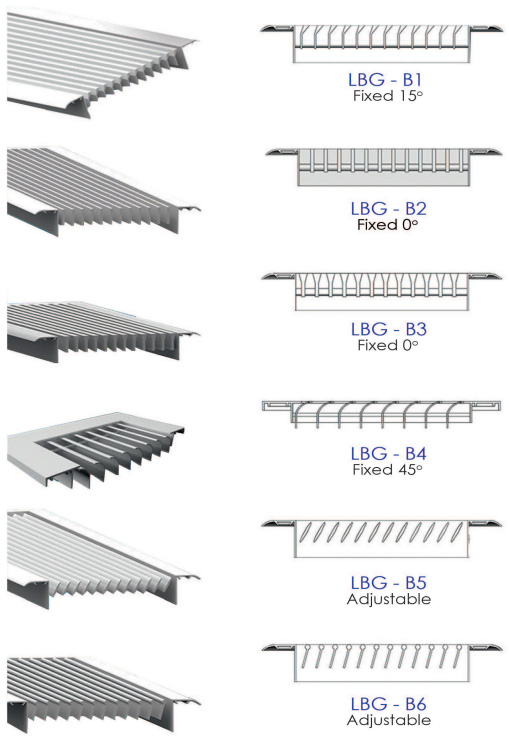 LBG - B1
Fixed 15°

LBG - B2
Fixed 0°

LBG - B3
Fixed 0°

LBG - B4
Fixed 45°

LBG - B5
Adjustable

LBG - B6
Adjustable