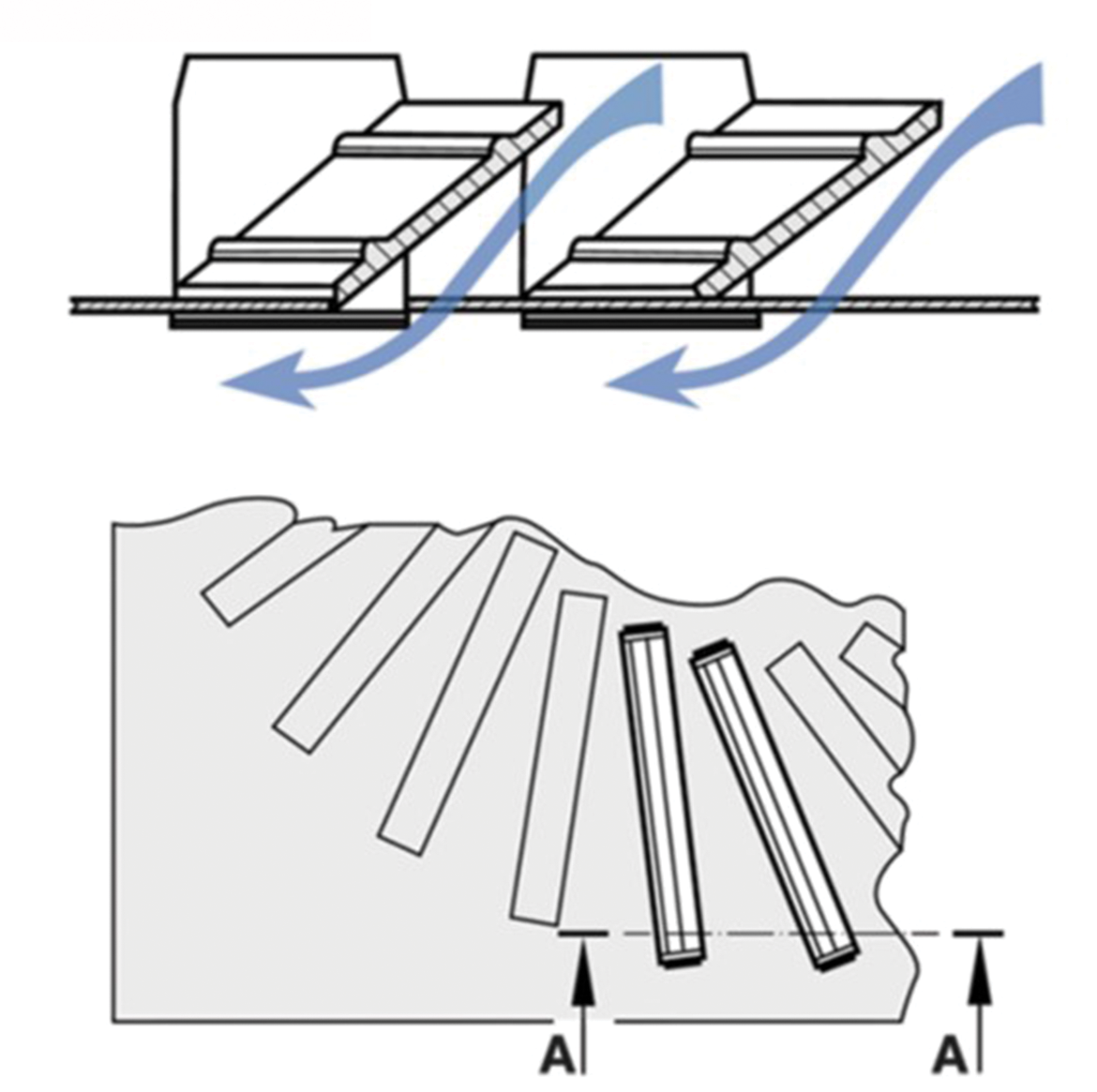 A A