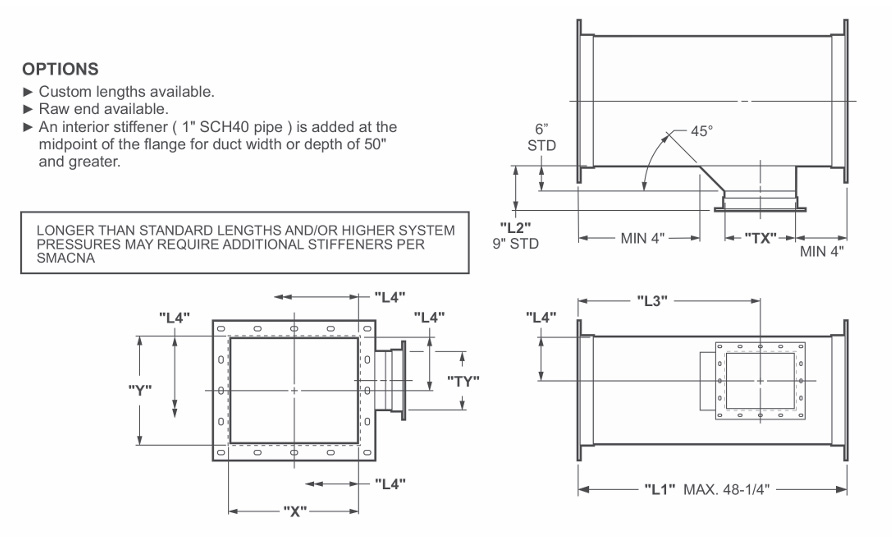 OPTIONS
► Custom lengths available.
► Raw end available.
► An interior stiffener ( 1" SCH40 pipe ) is added at the midpoint of the flange for duct width or depth of 50" and greater.

LONGER THAN STANDARD LENGTHS AND/OR HIGHER SYSTEM PRESSURES MAY REQUIRE ADDITIONAL STIFFENERS PER SMACNA

6" STD
45°
"L2" 9" STD
MIN 4"
"TX"
MIN 4"

"L4"
"L4"
"L4"
"Y"
"TY"
"L4"
"X"

"L4"
"L3"
"L1" MAX. 48-1/4"