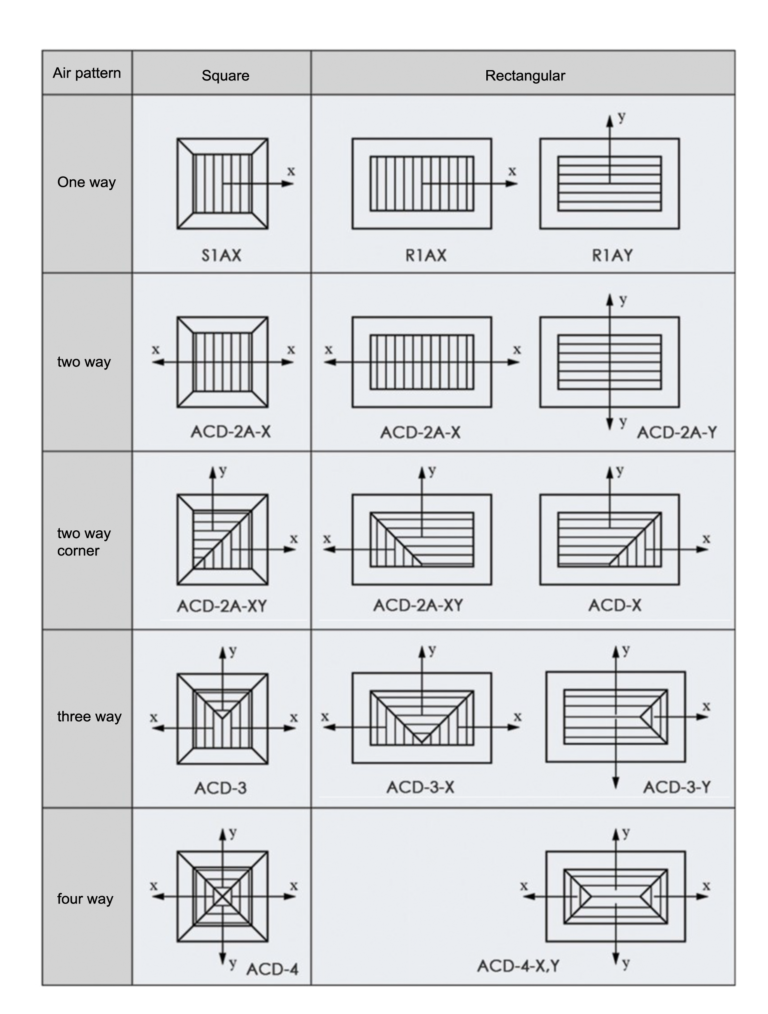 | Air pattern | Square | Rectangular |
|---|---|---|
| One way | x S1AX | x R1AX y R1AY |
| two way | x x ACD-2A-X | x x ACD-2A-X y y ACD-2A-Y |
| two way corner | y x ACD-2A-XY | y x ACD-2A-XY y x ACD-X |
| three way | y x x ACD-3 | y x x ACD-3-X y x ACD-3-Y |
| four way | y x x y ACD-4 | y x x y ACD-4-X,Y |