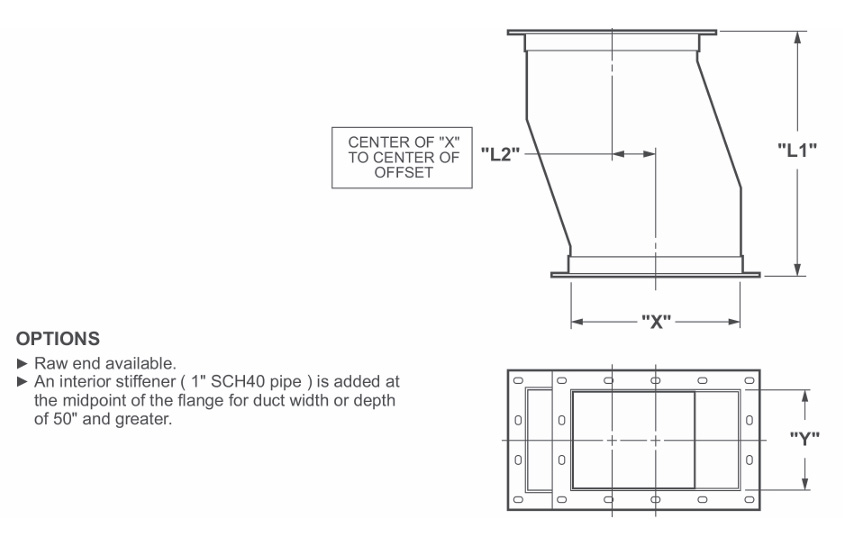 CENTER OF "X" TO CENTER OF OFFSET

"L2"

"L1"

"X"

OPTIONS

► Raw end available.

► An interior stiffener ( 1" SCH40 pipe ) is added at the midpoint of the flange for duct width or depth of 50" and greater.

"Y"