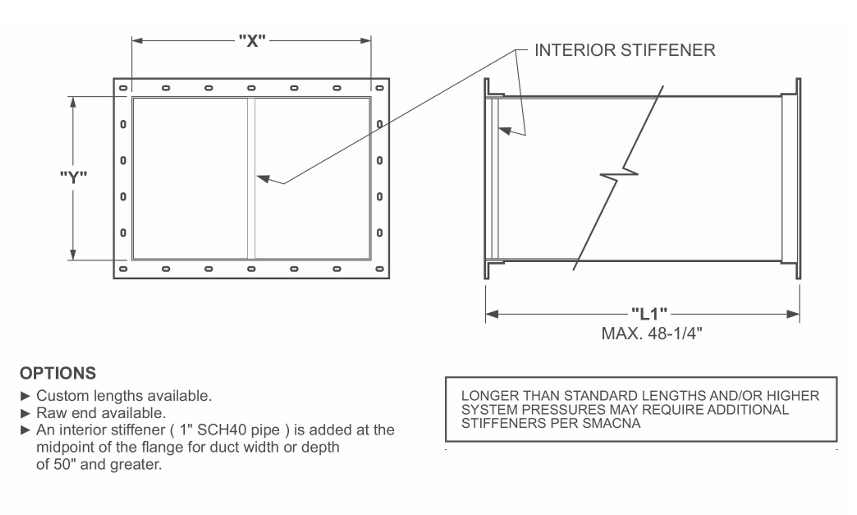 "X"

INTERIOR STIFFENER

"Y"

"L1"
MAX. 48-1/4"

OPTIONS
► Custom lengths available.
► Raw end available.
► An interior stiffener ( 1" SCH40 pipe ) is added at the midpoint of the flange for duct width or depth of 50" and greater.

LONGER THAN STANDARD LENGTHS AND/OR HIGHER SYSTEM PRESSURES MAY REQUIRE ADDITIONAL STIFFENERS PER SMACNA