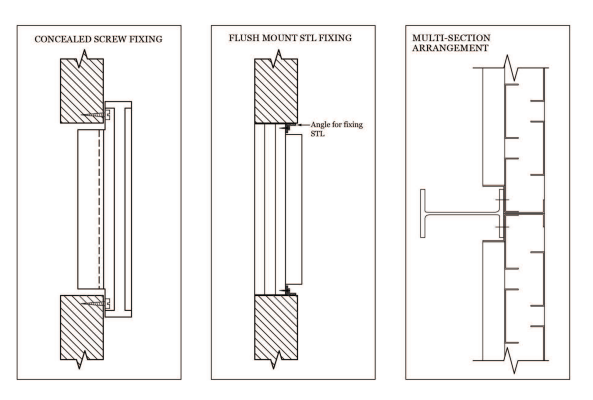 CONCEALED SCREW FIXING

FLUSH MOUNT STL FIXING

Angle for fixing STL

MULTI-SECTION ARRANGEMENT