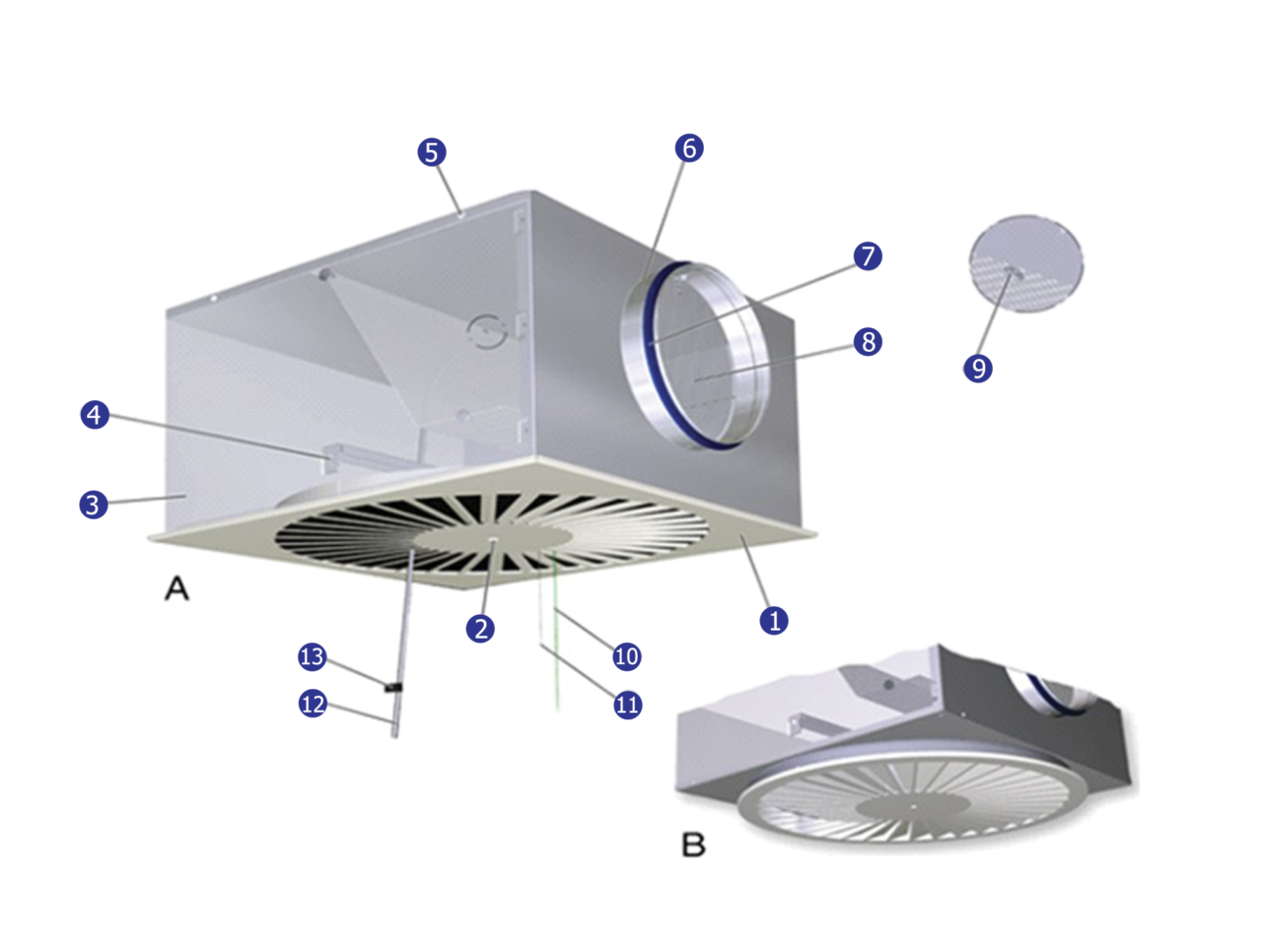 5
6
7
8
9
4
3
A
2
1
13
12
10
11
B